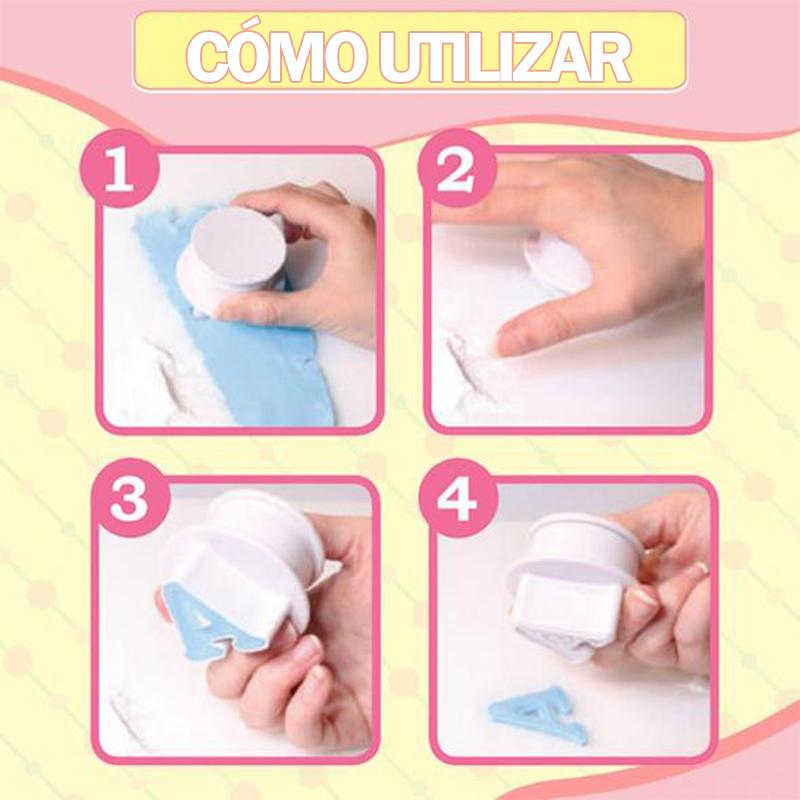 CÓMO UTILIZAR

1

2

3

4