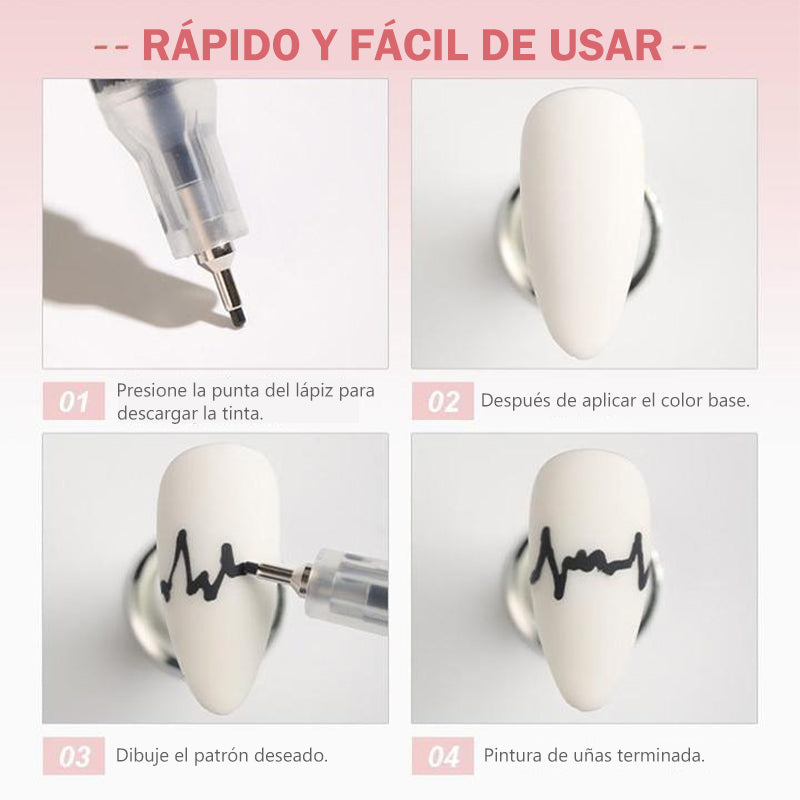 -- RÁPIDO Y FÁCIL DE USAR --

01 Presione la punta del lápiz para descargar la tinta.

02 Después de aplicar el color base.

03 Dibuje el patrón deseado.

04 Pintura de uñas terminada.