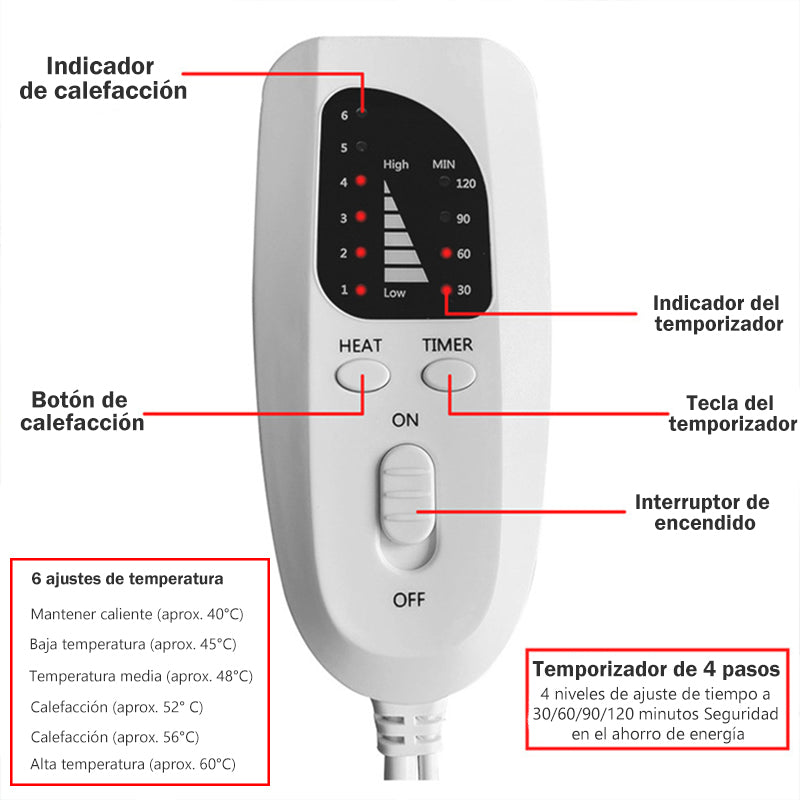 Indicador de calefacción

6
5
4
3
2
1

High
Low

MIN
120
90
60
30

Indicador del temporizador

HEAT
TIMER

Botón de calefacción

Tecla del temporizador

ON

Interruptor de encendido

OFF

6 ajustes de temperatura

Mantener caliente (aprox. 40°C)

Baja temperatura (aprox. 45°C)

Temperatura media (aprox. 48°C)

Calefacción (aprox. 52° C)

Calefacción (aprox. 56°C)

Alta temperatura (aprox. 60°C)

Temporizador de 4 pasos
4 niveles de ajuste de tiempo a 30/60/90/120 minutos Seguridad en el ahorro de energía