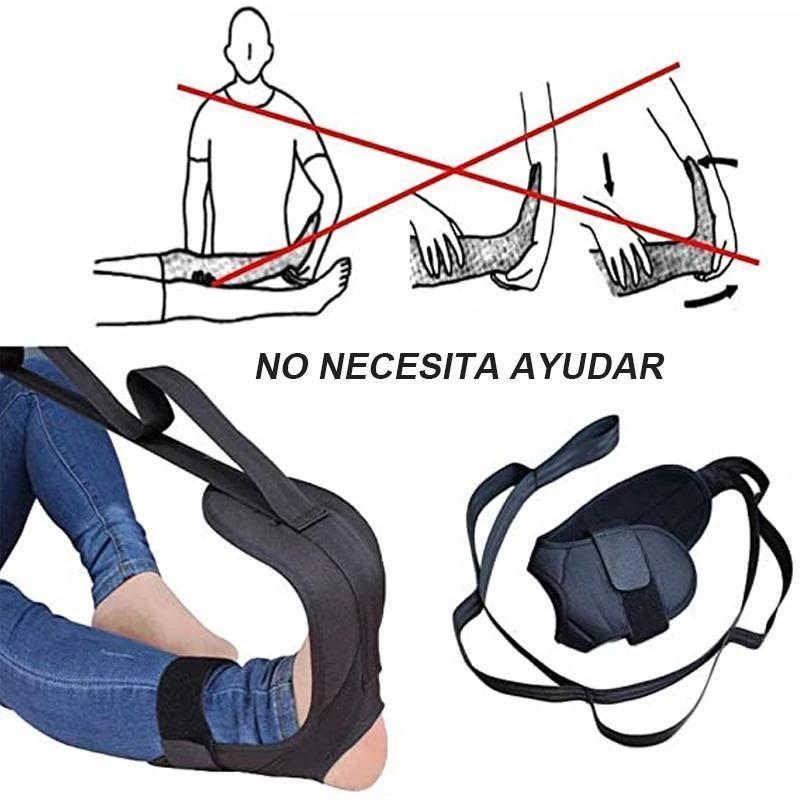 NO NECESITA AYUDAR