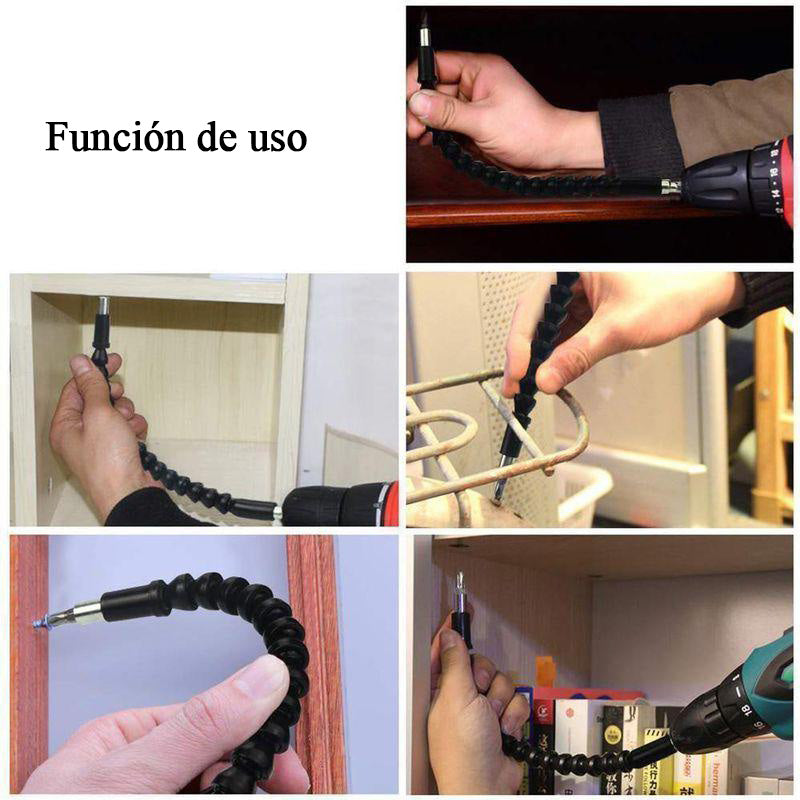 Función de uso