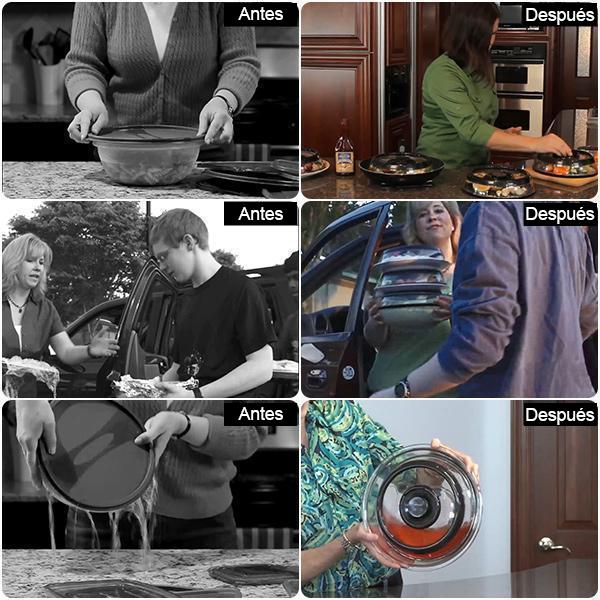 Antes

Después

Antes

Después

Antes

Después