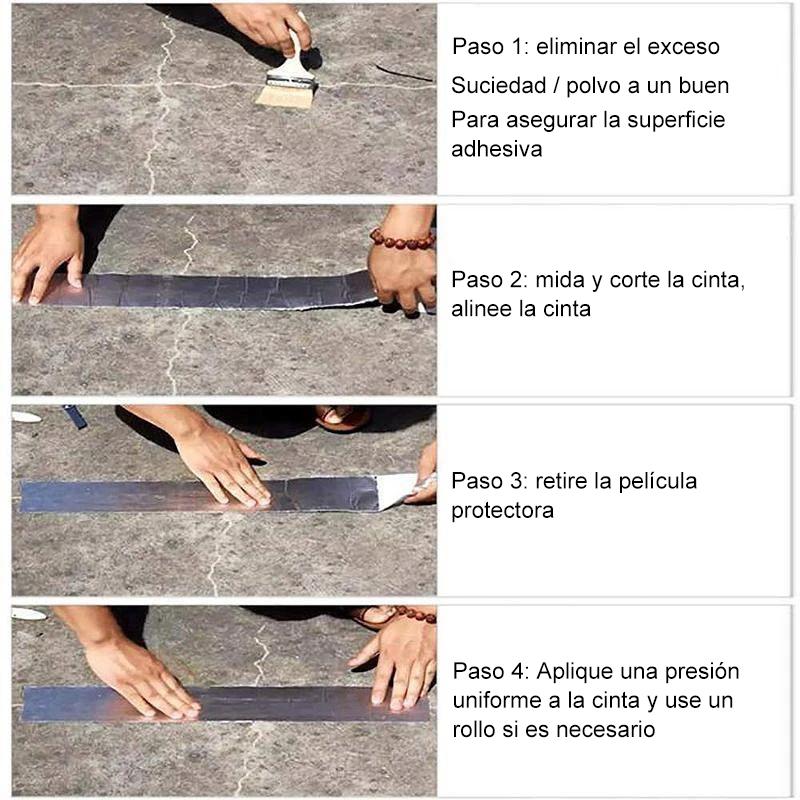 Paso 1: eliminar el exceso
Suciedad / polvo a un buen
Para asegurar la superficie adhesiva

Paso 2: mida y corte la cinta, alinee la cinta

Paso 3: retire la película protectora

Paso 4: Aplique una presión uniforme a la cinta y use un rollo si es necesario