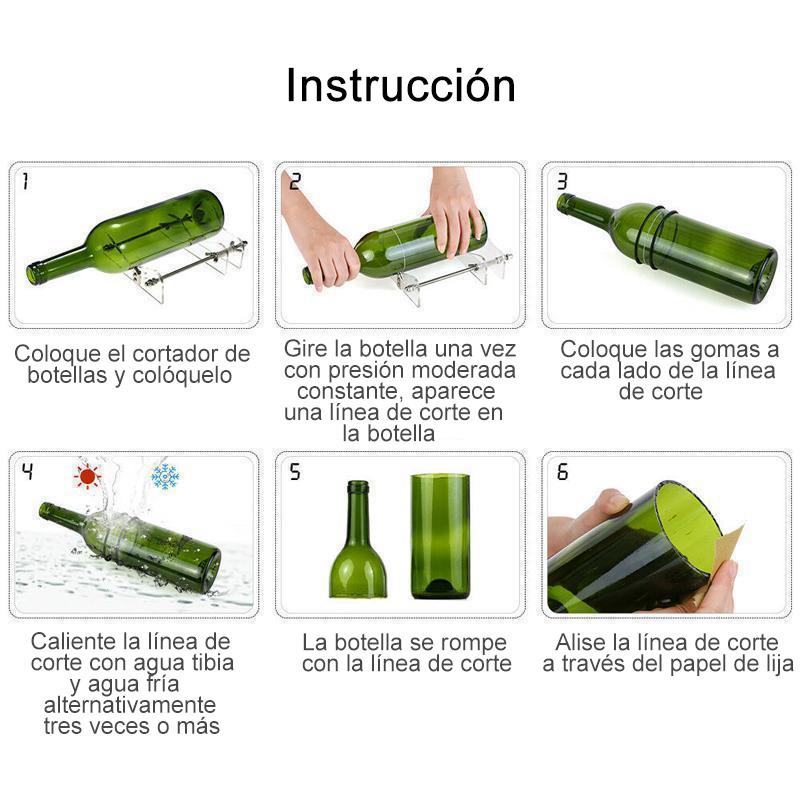 Instrucción

1

Coloque el cortador de botellas y colóquelo

2

Gire la botella una vez con presión moderada constante, aparece una línea de corte en la botella

3

Coloque las gomas a cada lado de la línea de corte

4

Caliente la línea de corte con agua tibia y agua fría alternativamente tres veces o más

5

La botella se rompe con la línea de corte

6

Alise la línea de corte a través del papel de lija