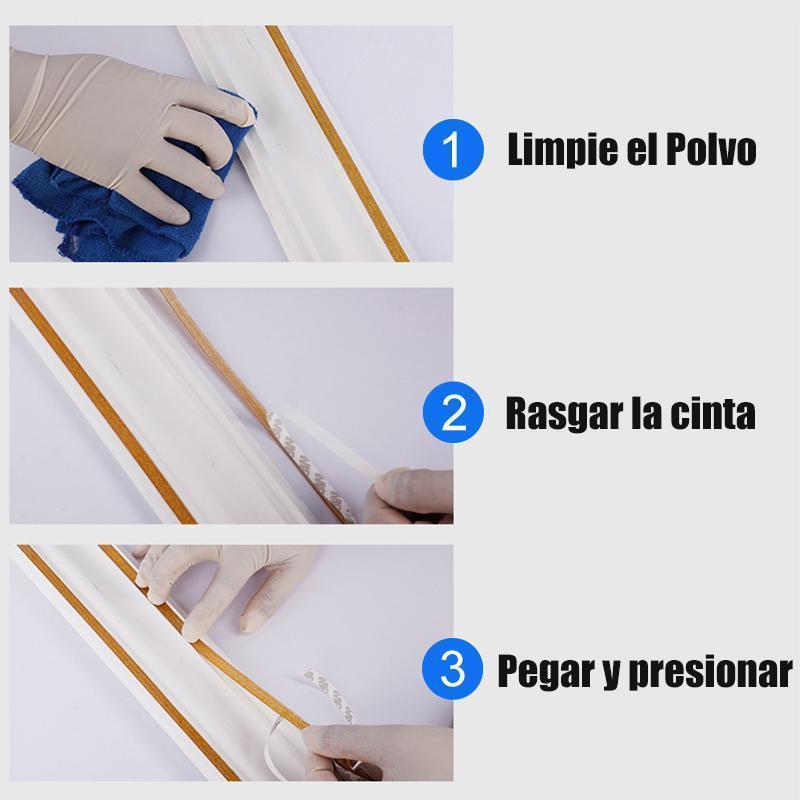 1 Limpie el Polvo

2 Rasgar la cinta

3 Pegar y presionar