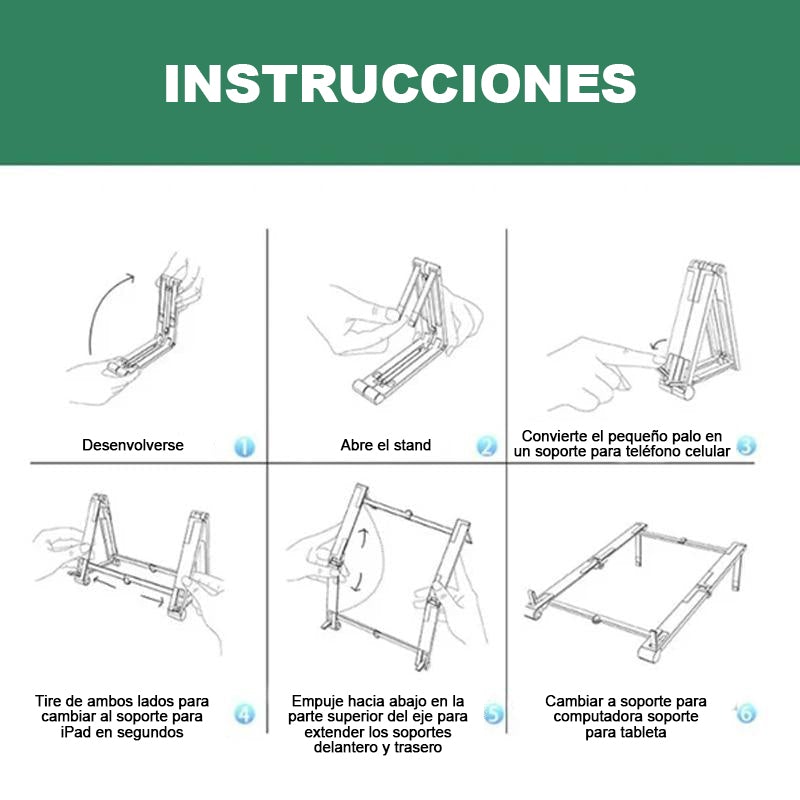 INSTRUCCIONES

Desenvolverse 1

Abre el stand 2

Convierte el pequeño palo en un soporte para teléfono celular 3

Tire de ambos lados para cambiar al soporte para iPad en segundos 4

Empuje hacia abajo en la parte superior del eje para extender los soportes delantero y trasero 5

Cambiar a soporte para computadora soporte para tableta 6