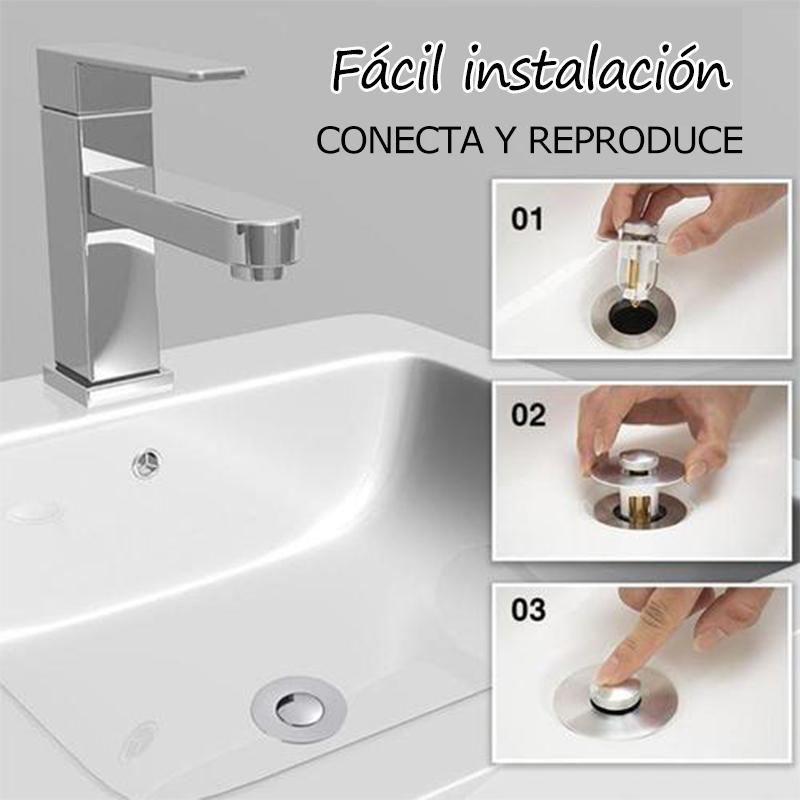 Fácil instalación

CONECTA Y REPRODUCE

01

02

03