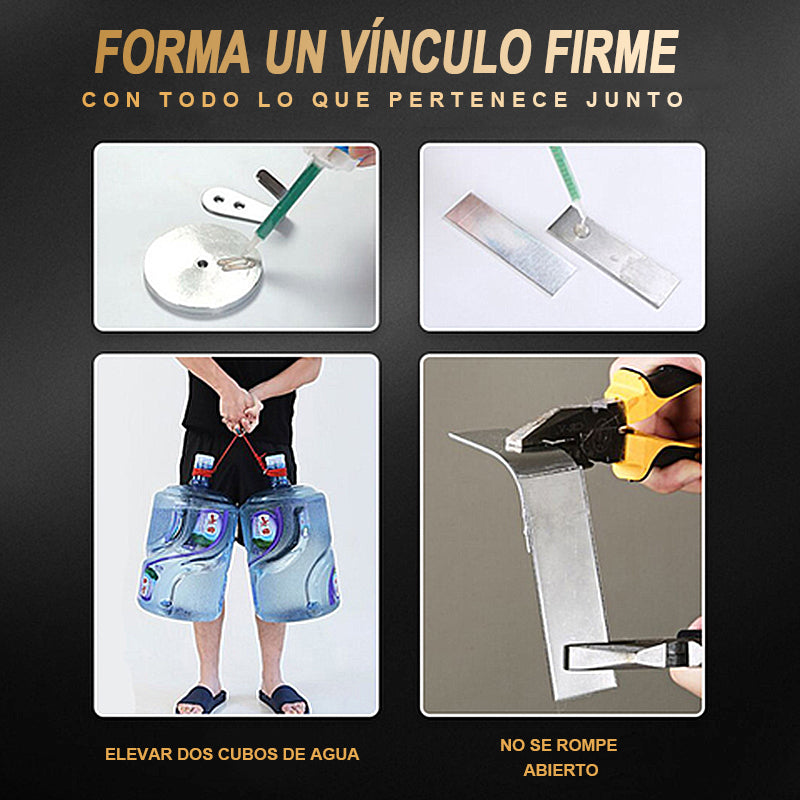 FORMA UN VÍNCULO FIRME
CON TODO LO QUE PERTENECE JUNTO

ELEVAR DOS CUBOS DE AGUA

NO SE ROMPE
ABIERTO