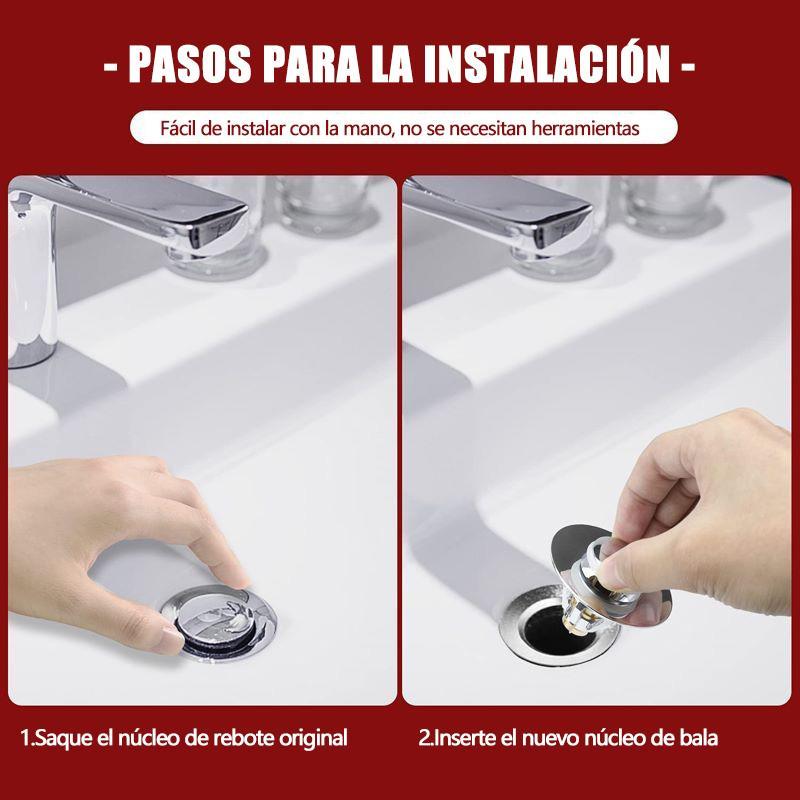 - PASOS PARA LA INSTALACIÓN -

Fácil de instalar con la mano, no se necesitan herramientas

1.Saque el núcleo de rebote original

2.Inserte el nuevo núcleo de bala