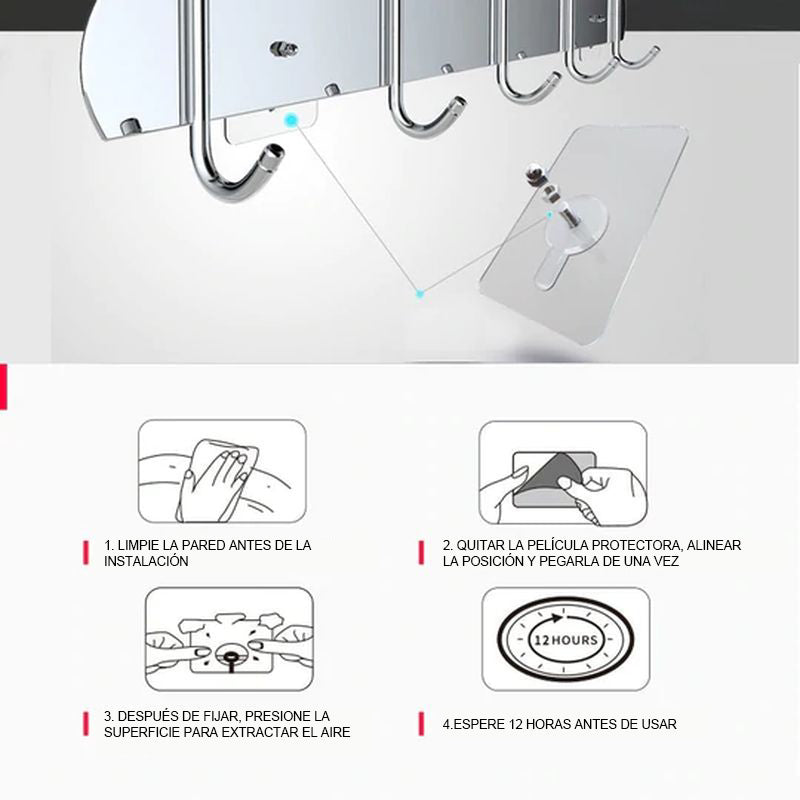 1. LIMPIE LA PARED ANTES DE LA INSTALACIÓN

2. QUITAR LA PELÍCULA PROTECTORA, ALINEAR LA POSICIÓN Y PEGARLA DE UNA VEZ

3. DESPUÉS DE FIJAR, PRESIONE LA SUPERFICIE PARA EXTRACTAR EL AIRE

12 HOURS

4.ESPERE 12 HORAS ANTES DE USAR