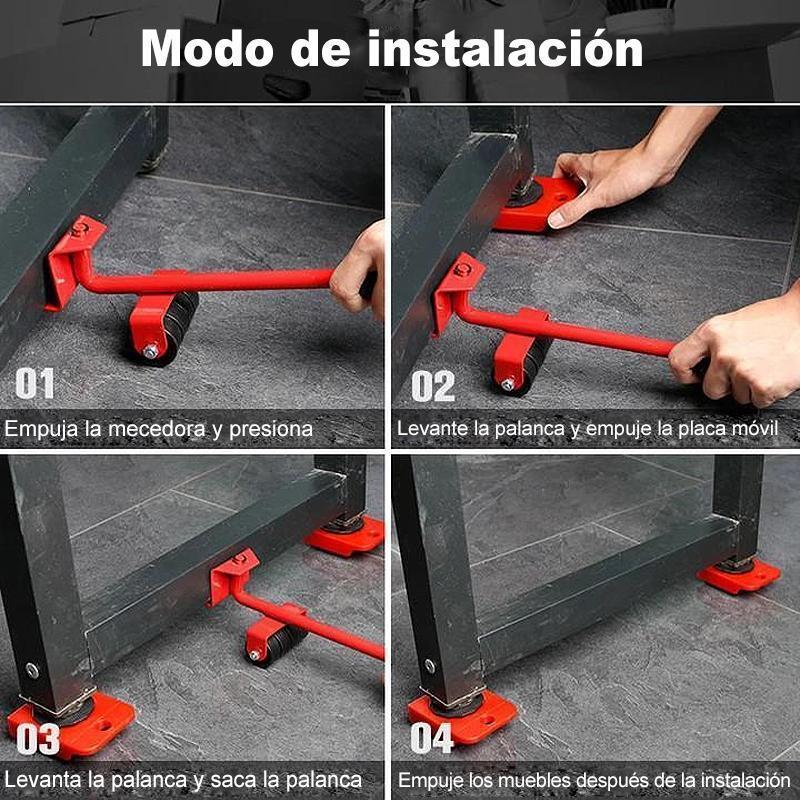 Modo de instalación

01
Empuja la mecedora y presiona

02
Levante la palanca y empuje la placa móvil

03
Levanta la palanca y saca la palanca

04
Empuje los muebles después de la instalación