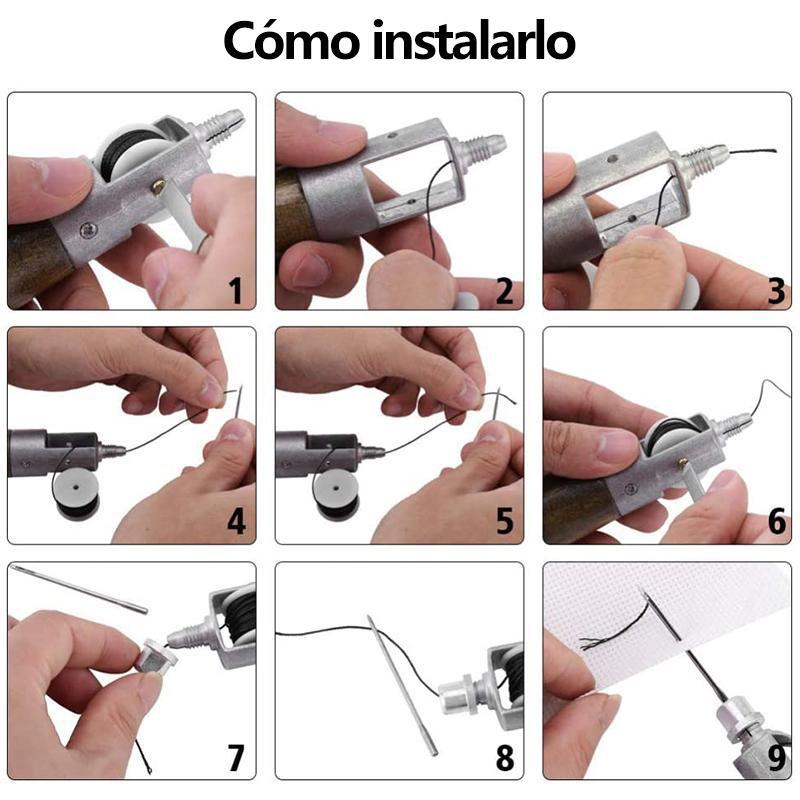 Cómo instalarlo

1

2

3

4

5

6

7

8

9