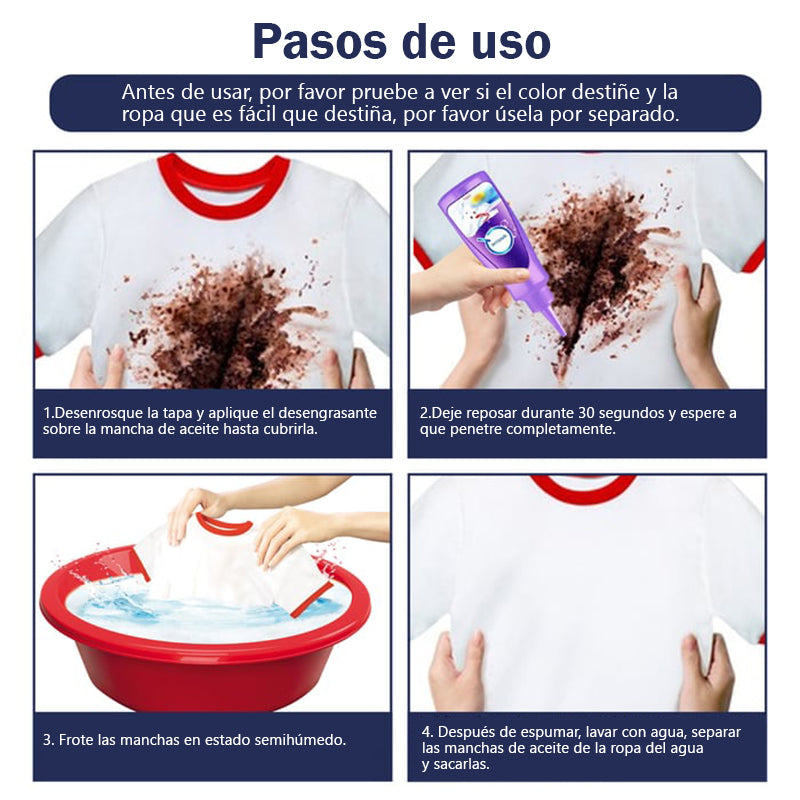 Pasos de uso

Antes de usar, por favor pruebe a ver si el color destiñe y la ropa que es fácil que destiña, por favor úsela por separado.

1.Desenrosque la tapa y aplique el desengrasante sobre la mancha de aceite hasta cubrirla.

2.Deje reposar durante 30 segundos y espere a que penetre completamente.

3. Frote las manchas en estado semihúmedo.

4. Después de espumar, lavar con agua, separar las manchas de aceite de la ropa del agua y sacarlas.