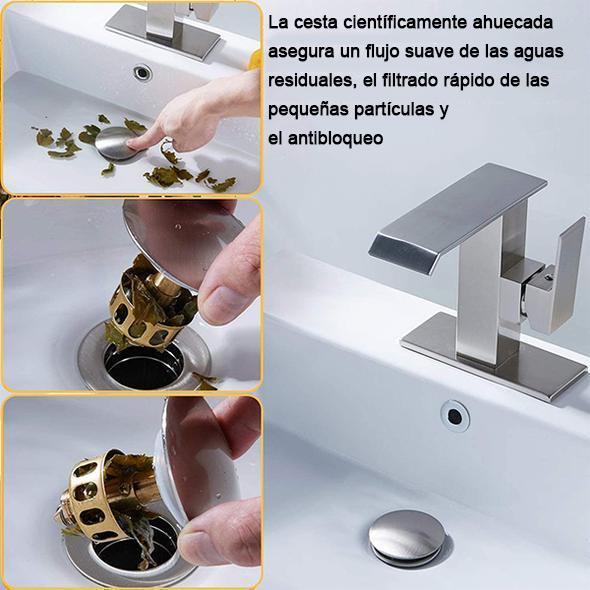 La cesta científicamente ahuecada asegura un flujo suave de las aguas residuales, el filtrado rápido de las pequeñas partículas y el antibloqueo