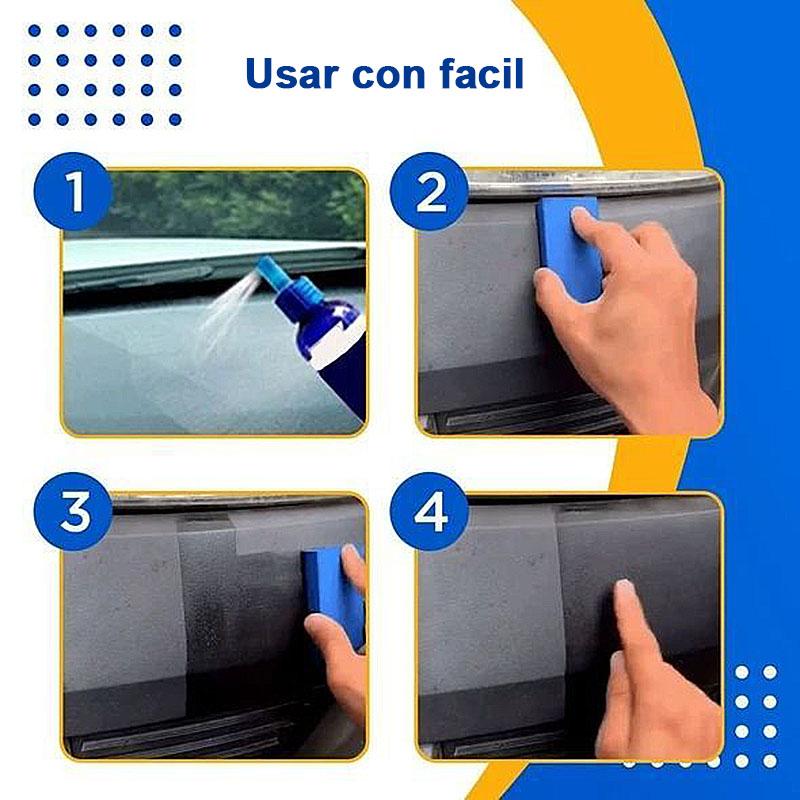 Usar con facil

1

2

3

4