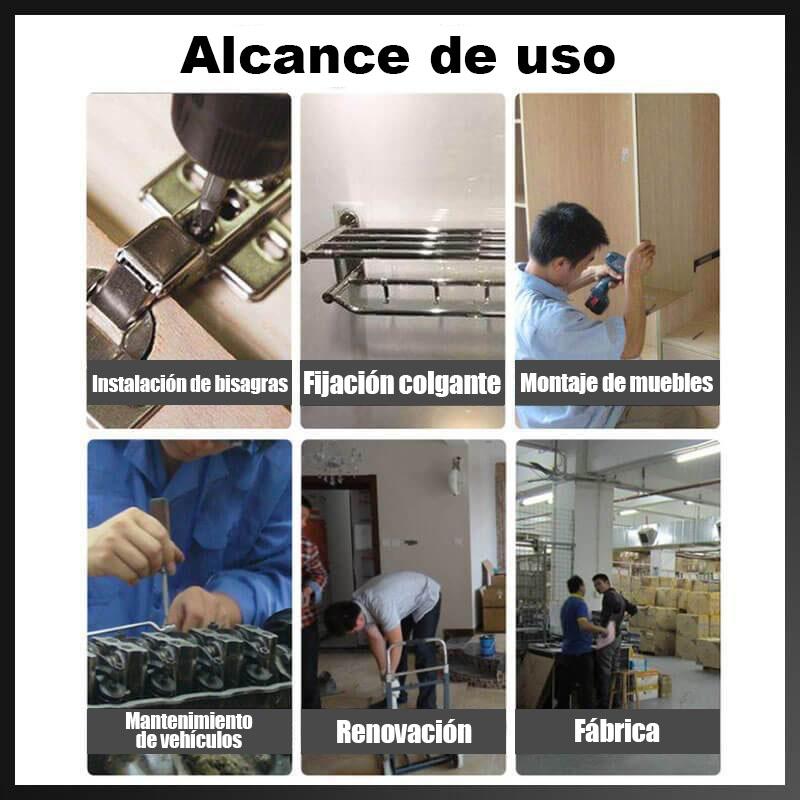 Alcance de uso

Instalación de bisagras

Fijación colgante

Montaje de muebles

Mantenimiento de vehículos

Renovación

Fábrica