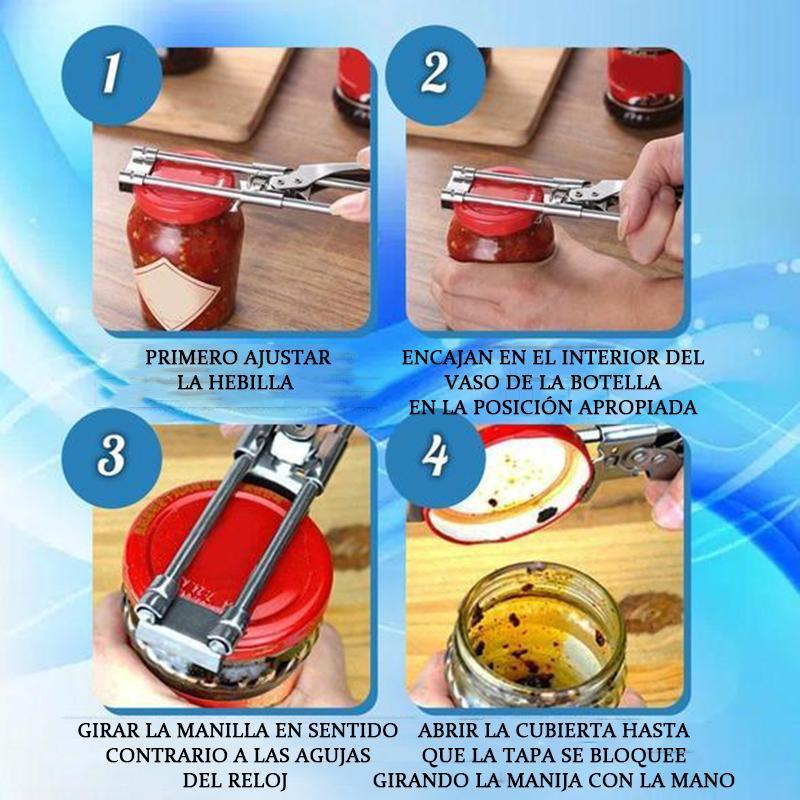 1

PRIMERO AJUSTAR LA HEBILLA

2

ENCAJAN EN EL INTERIOR DEL VASO DE LA BOTELLA EN LA POSICIÓN APROPIADA

3

GIRAR LA MANILLA EN SENTIDO CONTRARIO A LAS AGUJAS DEL RELOJ

4

ABRIR LA CUBIERTA HASTA QUE LA TAPA SE BLOQUEE GIRANDO LA MANIJA CON LA MANO