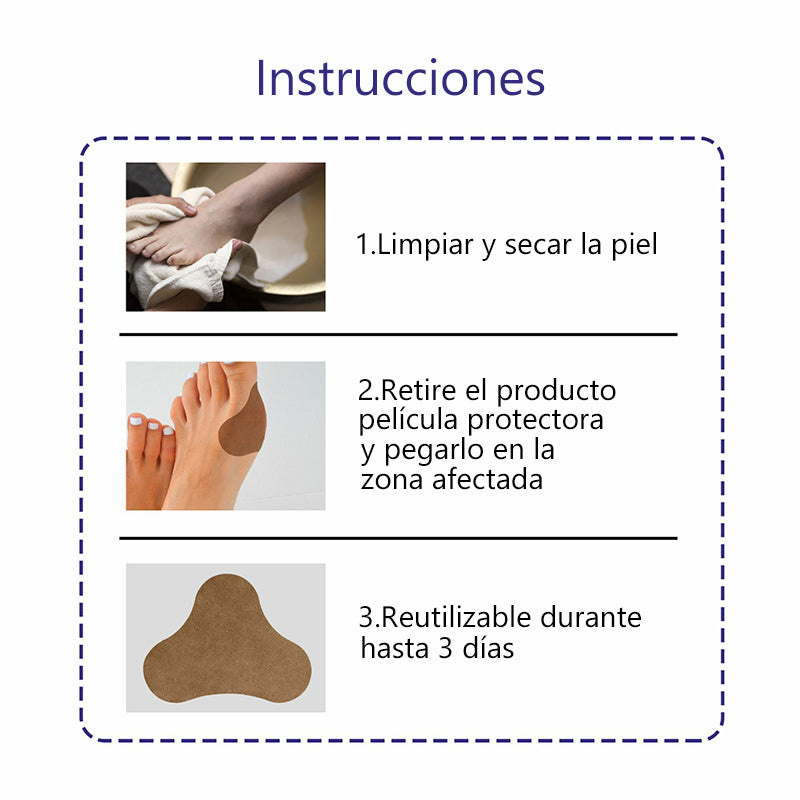 Instrucciones

1.Limpiar y secar la piel

2.Retire el producto película protectora y pegarlo en la zona afectada

3.Reutilizable durante hasta 3 días