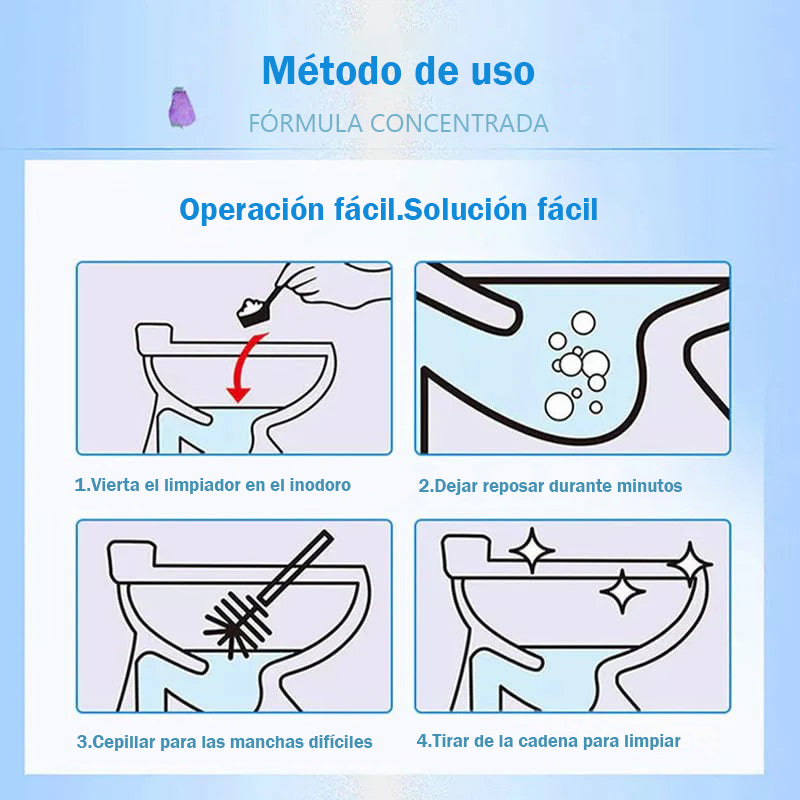 Método de uso

FÓRMULA CONCENTRADA

Operación fácil.Solución fácil

1.Vierta el limpiador en el inodoro

2.Dejar reposar durante minutos

3.Cepillar para las manchas difíciles

4.Tirar de la cadena para limpiar