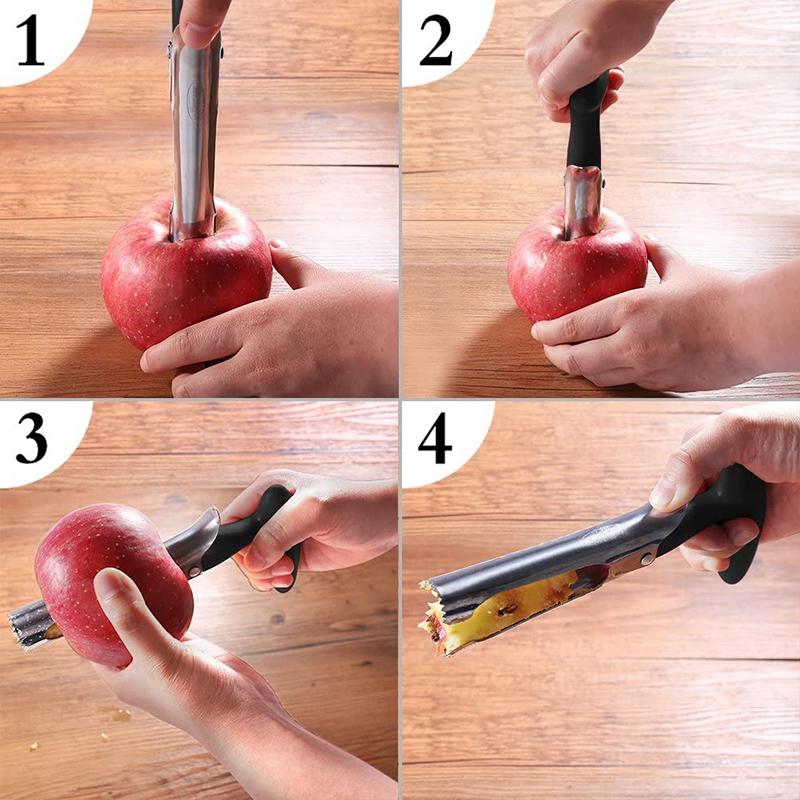 1

2

3

4