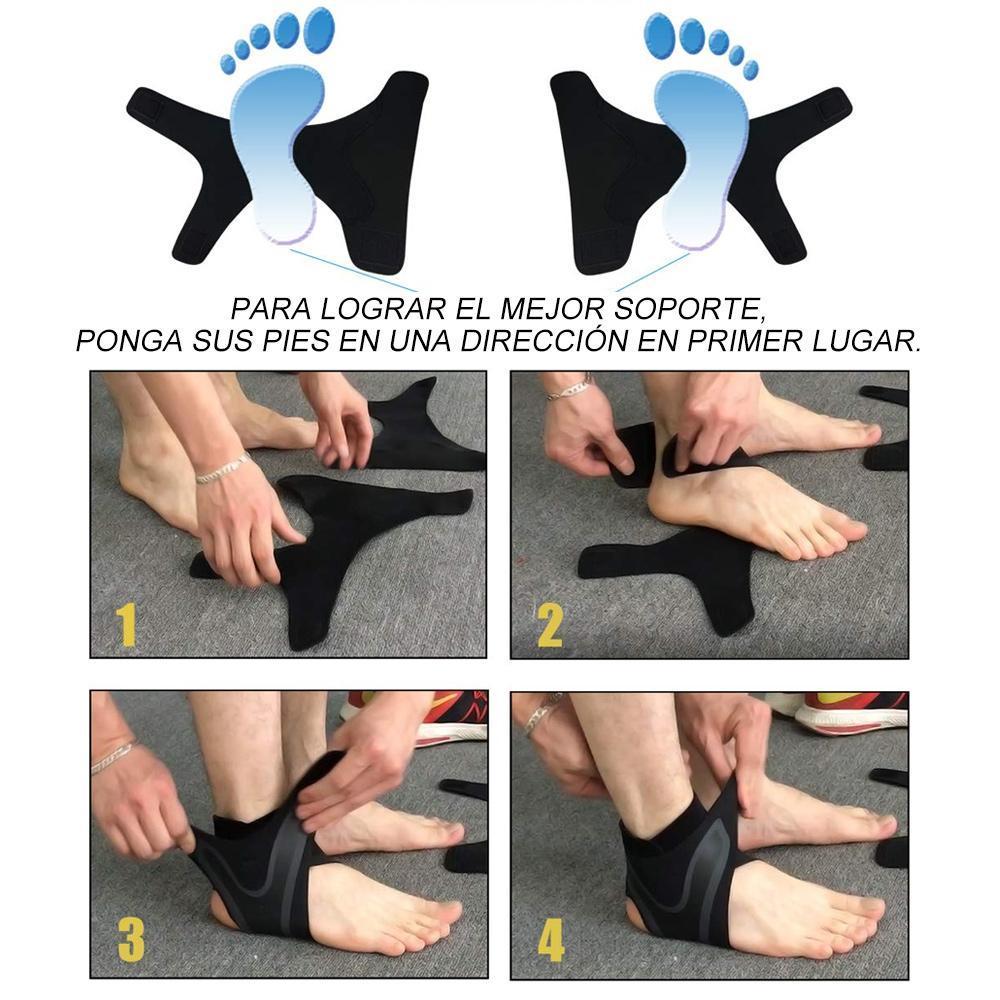 PARA LOGRAR EL MEJOR SOPORTE,
PONGA SUS PIES EN UNA DIRECCIÓN EN PRIMER LUGAR.

1

2

3

4