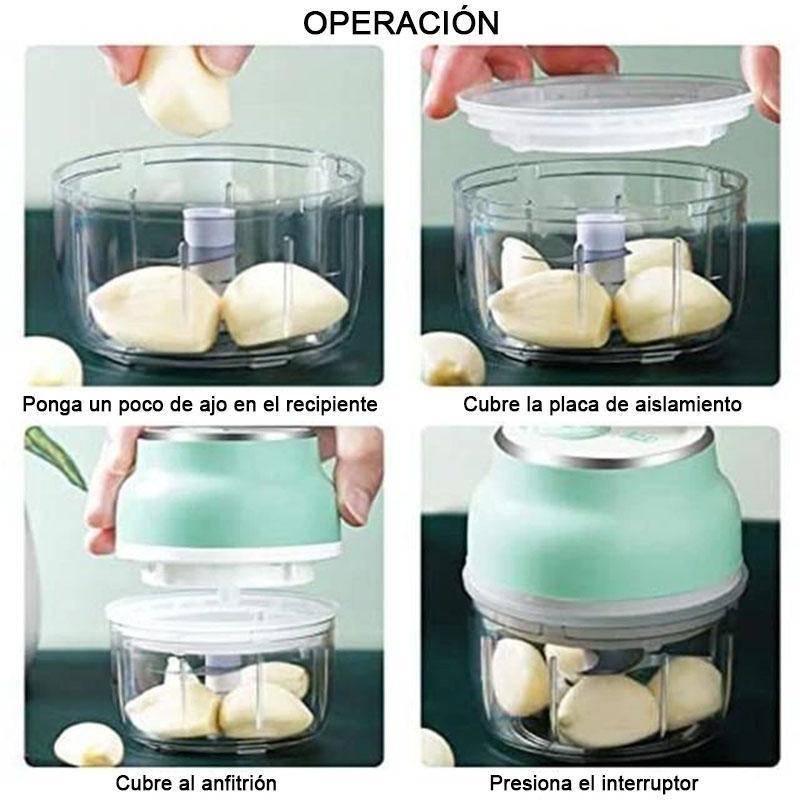 OPERACIÓN

Ponga un poco de ajo en el recipiente

Cubre la placa de aislamiento

Cubre al anfitrión

Presiona el interruptor