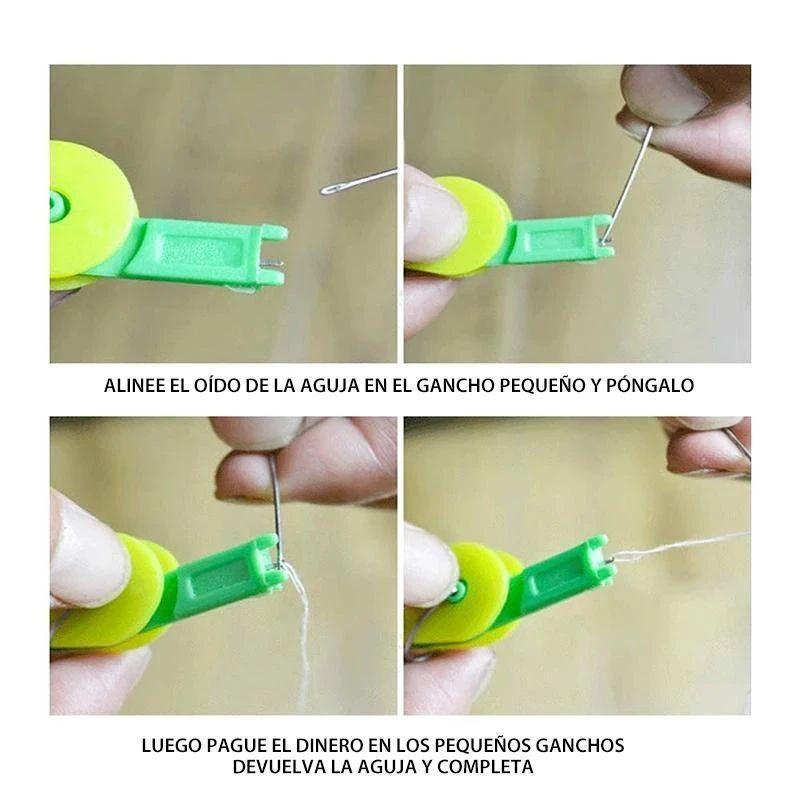 ALINEE EL OÍDO DE LA AGUJA EN EL GANCHO PEQUEÑO Y PÓNGALO

LUEGO PAGUE EL DINERO EN LOS PEQUEÑOS GANCHOS
DEVUELVA LA AGUJA Y COMPLETA