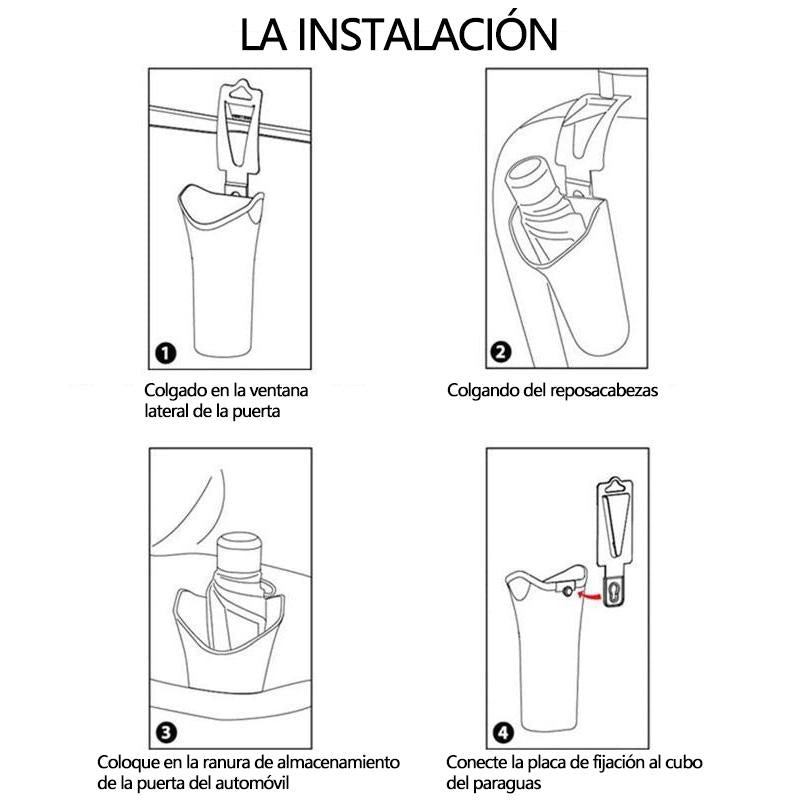 LA INSTALACIÓN

1

Colgado en la ventana lateral de la puerta

2

Colgando del reposacabezas

3

Coloque en la ranura de almacenamiento de la puerta del automóvil

4

Conecte la placa de fijación al cubo del paraguas