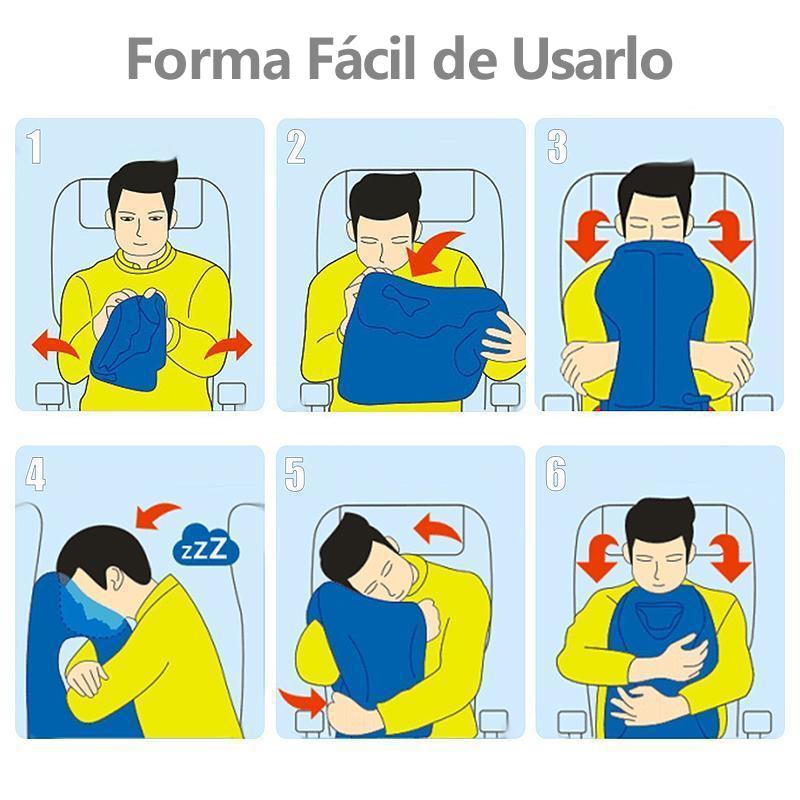 Forma Fácil de Usarlo

1

2

3

4

zZZ

5

6