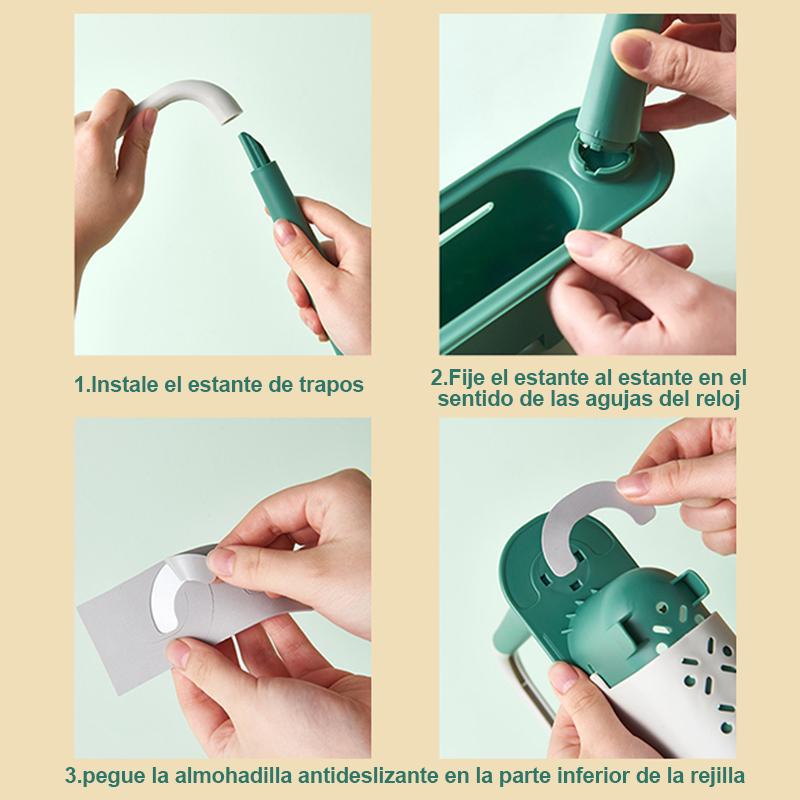 1.Instale el estante de trapos

2.Fije el estante al estante en el sentido de las agujas del reloj

3.pegue la almohadilla antideslizante en la parte inferior de la rejilla