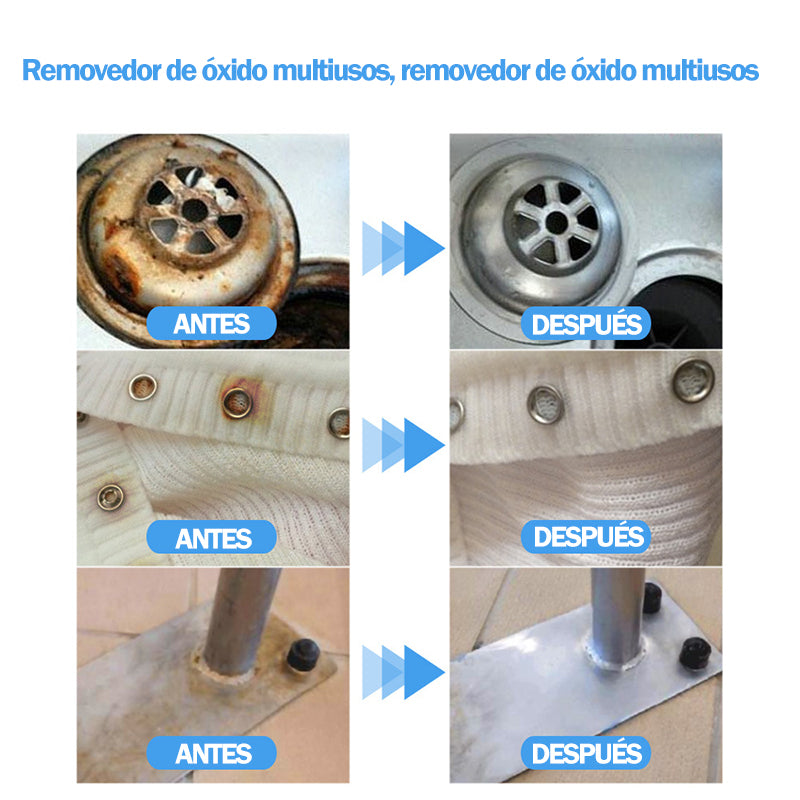 Removedor de óxido multiusos, removedor de óxido multiusos

ANTES

DESPUÉS

ANTES

DESPUÉS

ANTES

DESPUÉS