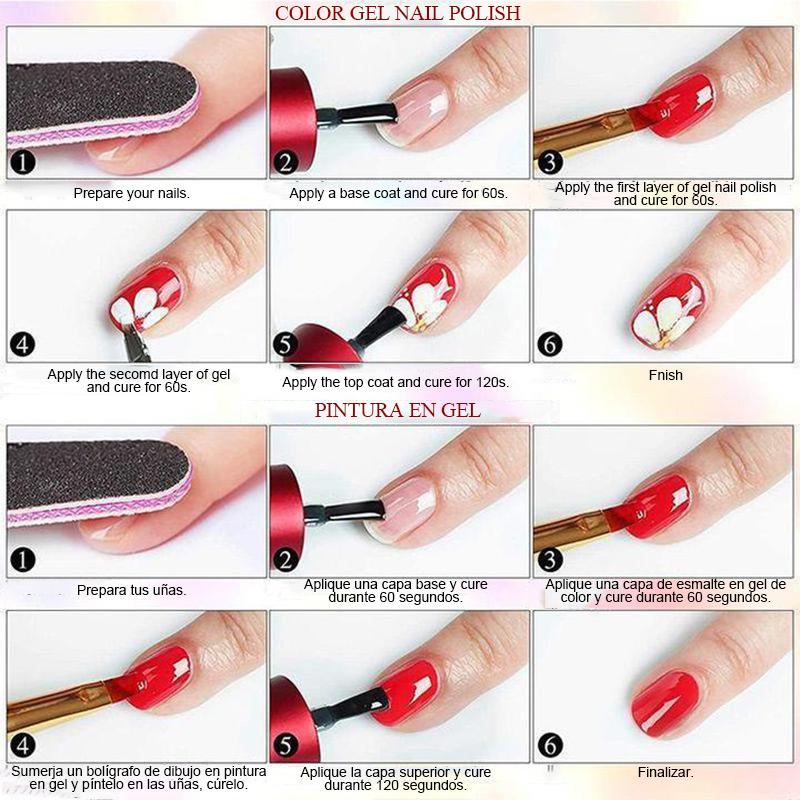 COLOR GEL NAIL POLISH

1
Prepare your nails.

2
Apply a base coat and cure for 60s.

3
Apply the first layer of gel nail polish and cure for 60s.

4
Apply the secomd layer of gel and cure for 60s.

5
Apply the top coat and cure for 120s.

6
Fnish

PINTURA EN GEL

1
Prepara tus uñas.

2
Aplique una capa base y cure durante 60 segundos.

3
Aplique una capa de esmalte en gel de color y cure durante 60 segundos.

4
Sumerja un bolígrafo de dibujo en pintura en gel y píntelo en las uñas, cúrelo.

5
Aplique la capa superior y cure durante 120 segundos.

6
Finalizar.