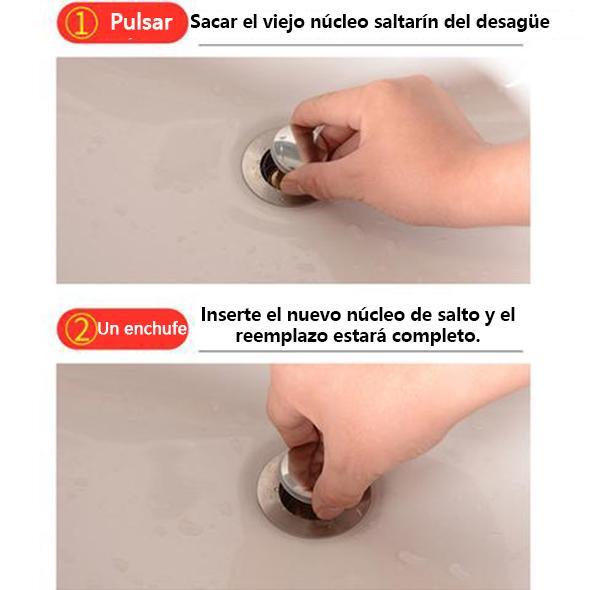 ① Pulsar Sacar el viejo núcleo saltarín del desagüe

② Un enchufe Inserte el nuevo núcleo de salto y el reemplazo estará completo.